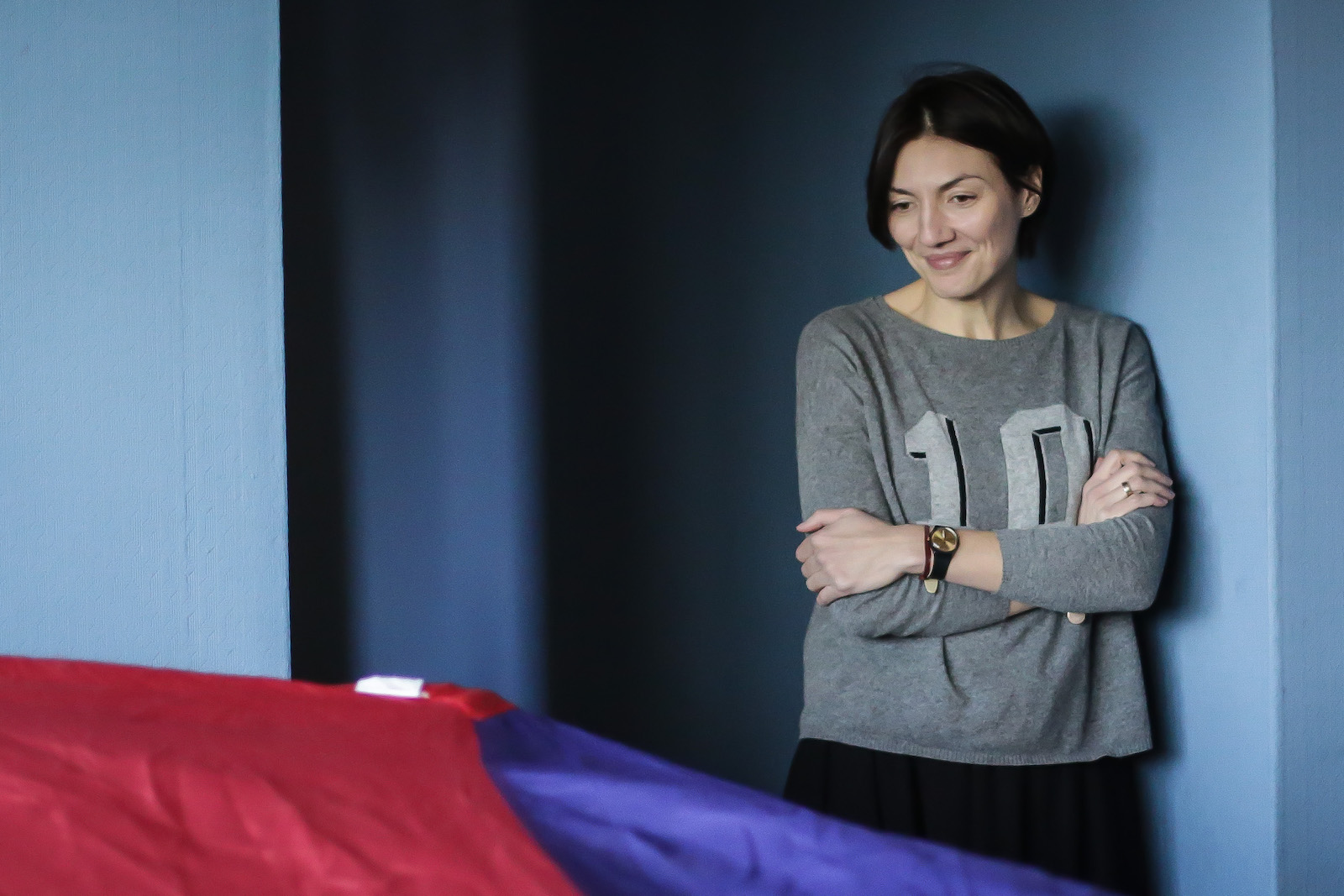 10